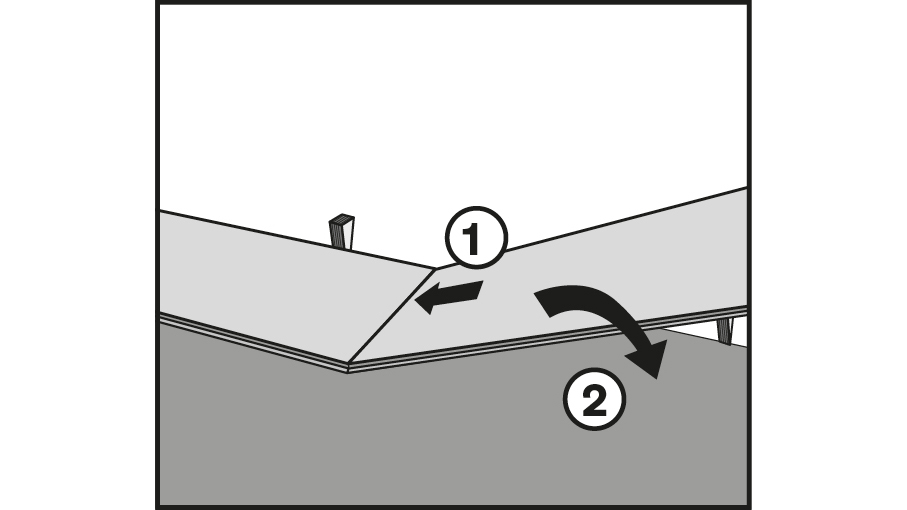 1
2