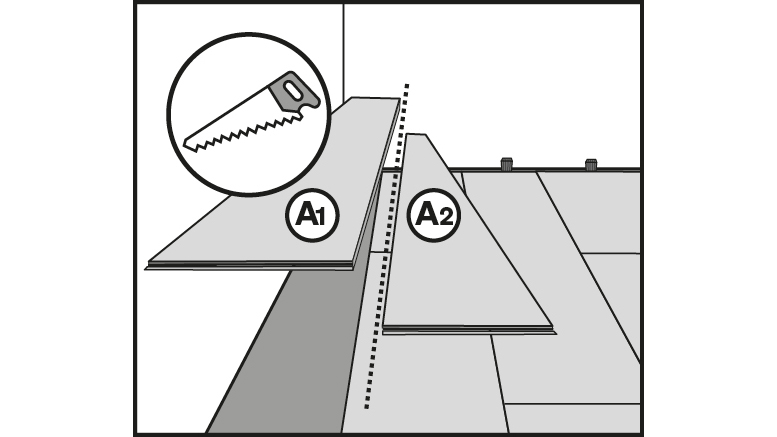 A1
A2