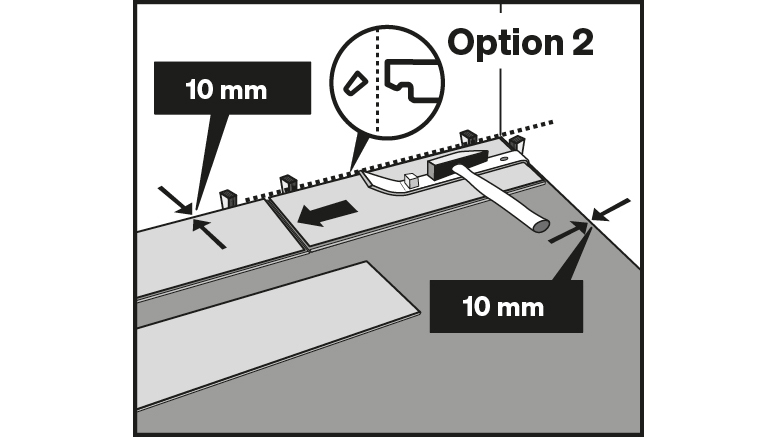 Option 2

10 mm

10 mm